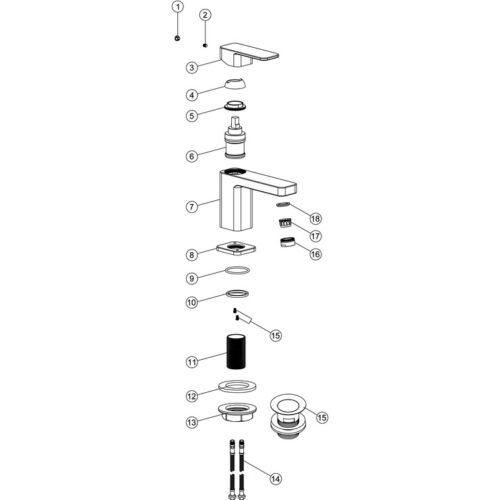 1
2
3
4
5
6
7
18
17
16
8
9
10
15
11
12
13
15
14