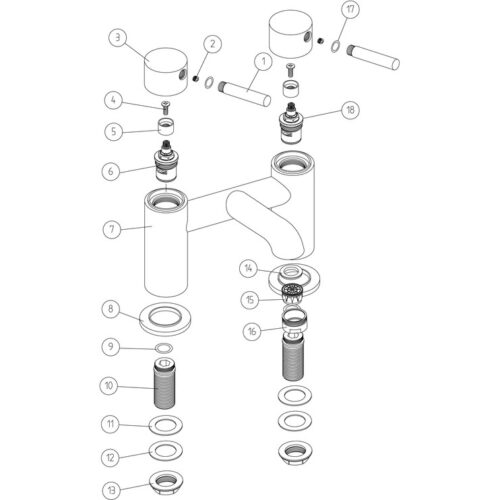 3
2
1
17
4
5
18
6
7
14
15
8
16
9
10
11
12
13