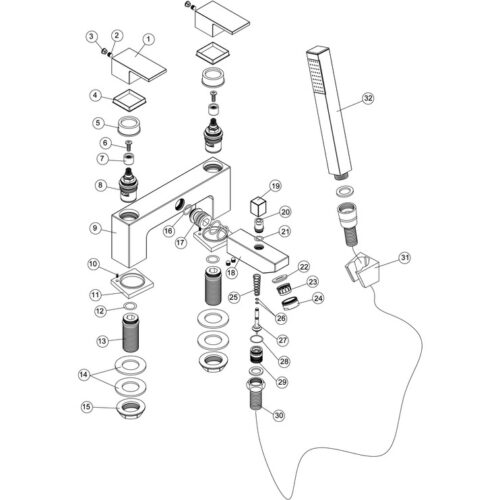 3
2
1
4
5
6
7
8
9
10
11
12
13
14
15
16
17
18
19
20
21
22
23
24
25
26
27
28
29
30
31
32