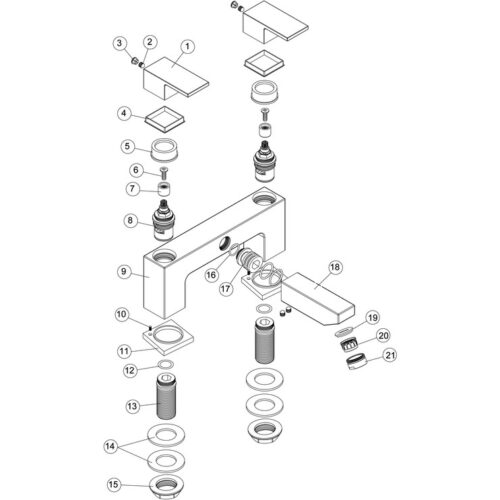 3
2
1
4
5
6
7
8
9
16
17
18
10
11
12
13
14
15
19
20
21