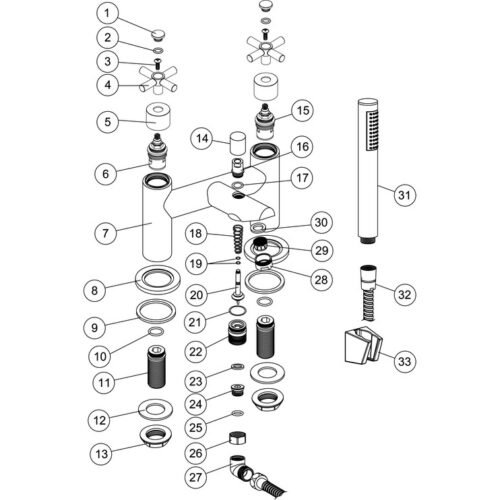 1
2
3
4
5
6
7
8
9
10
11
12
13
14
15
16
17
18
19
20
21
22
23
24
25
26
27
28
29
30
31
32
33