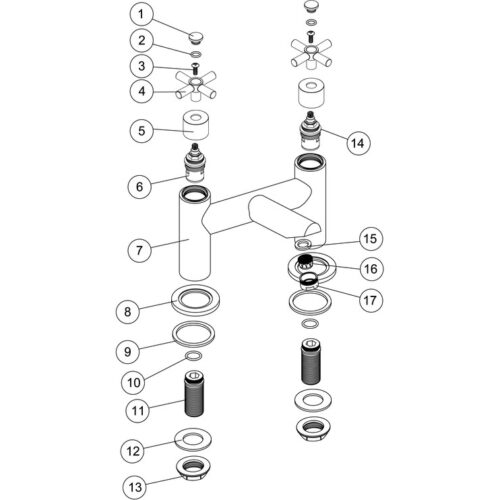 1
2
3
4
5
6
7
8
9
10
11
12
13
14
15
16
17