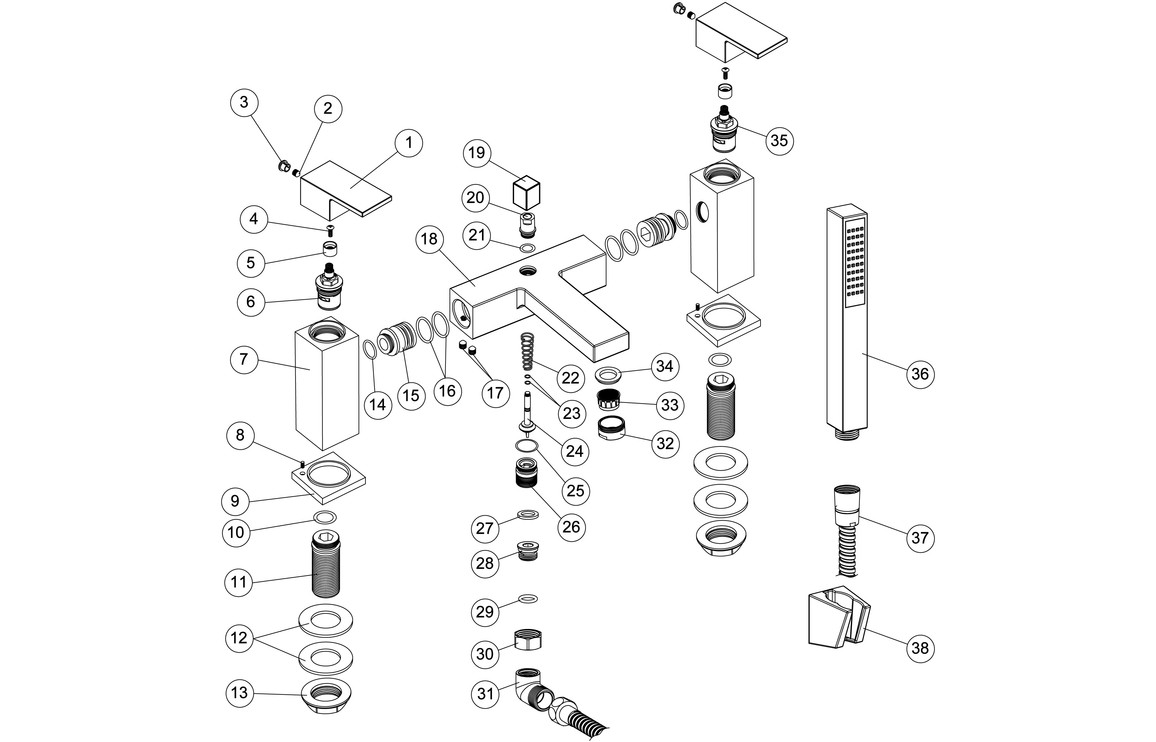 3
2
1
4
5
6
7
8
9
10
11
12
13
14
15
16
17
18
19
20
21
22
23
24
25
26
27
28
29
30
31
32
33
34
35
36
37
38