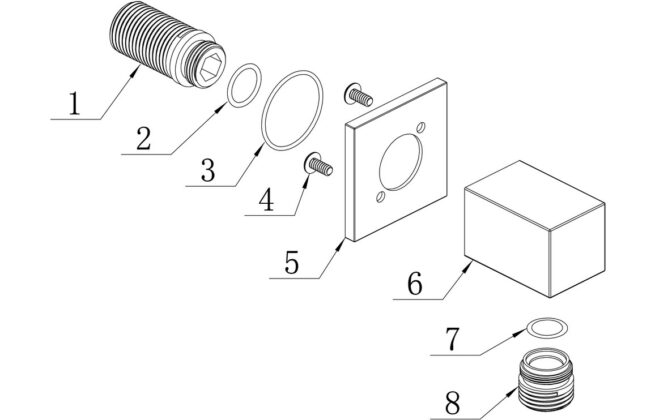 1
2
3
4
5
6
7
8